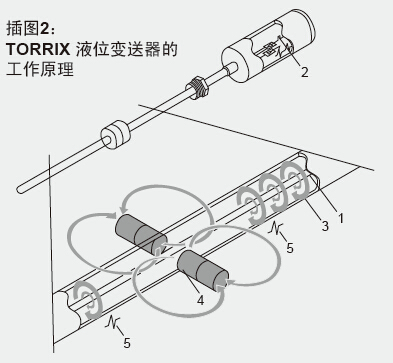 插图2:
TORRIX 液位变送器的工作原理

2

1

3

5

4

5